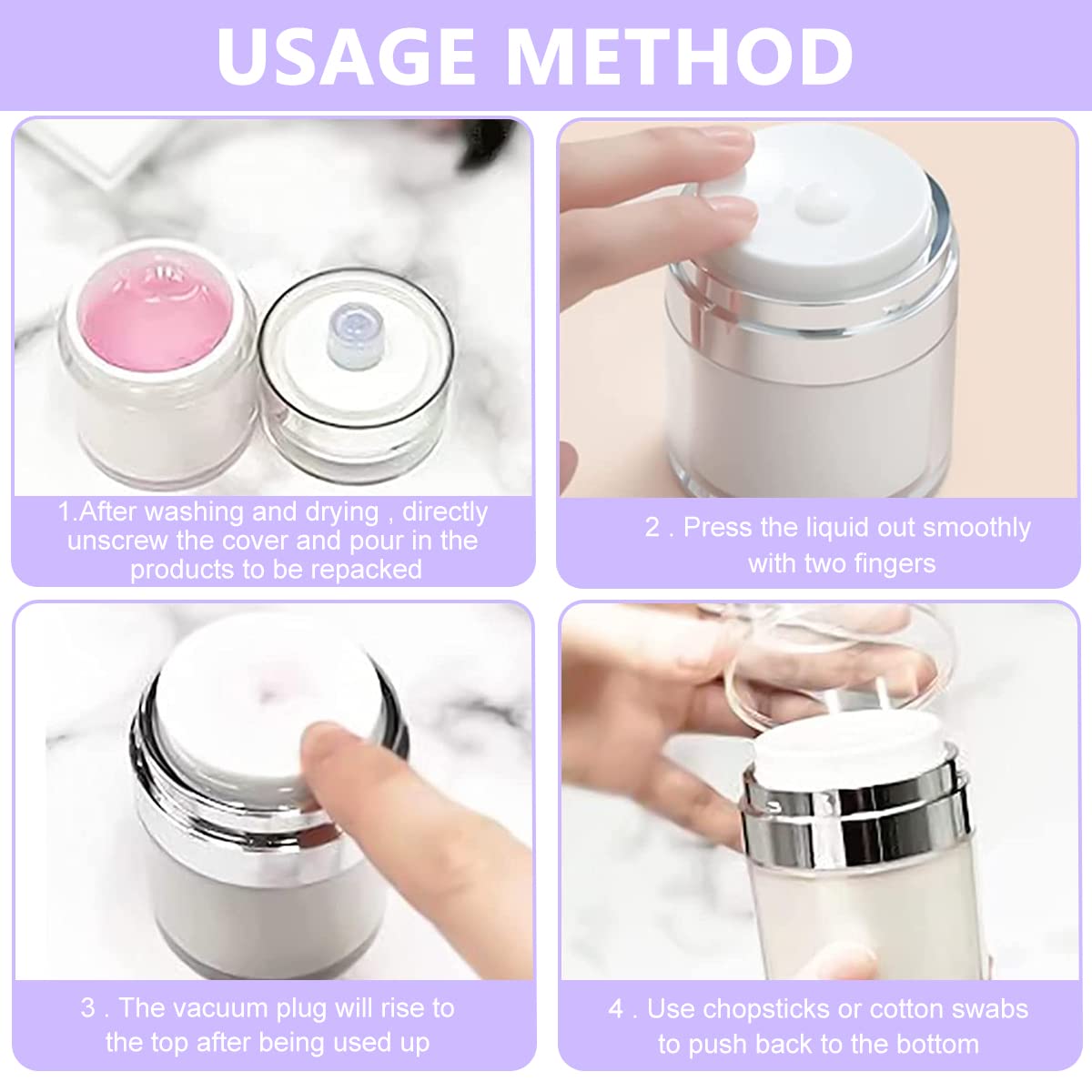 USAGE METHOD

1.After washing and drying , directly unscrew the cover and pour in the products to be repacked

2 . Press the liquid out smoothly with two fingers

3 . The vacuum plug will rise to the top after being used up

4 . Use chopsticks or cotton swabs to push back to the bottom